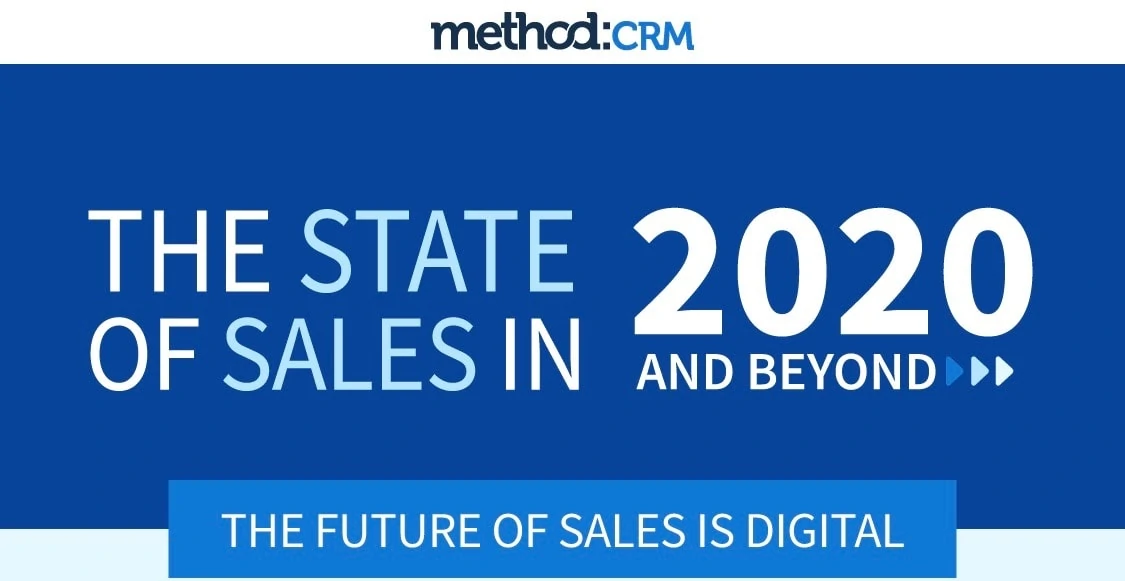 method:CRM

THE STATE OF SALES IN 2020 AND BEYOND

THE FUTURE OF SALES IS DIGITAL