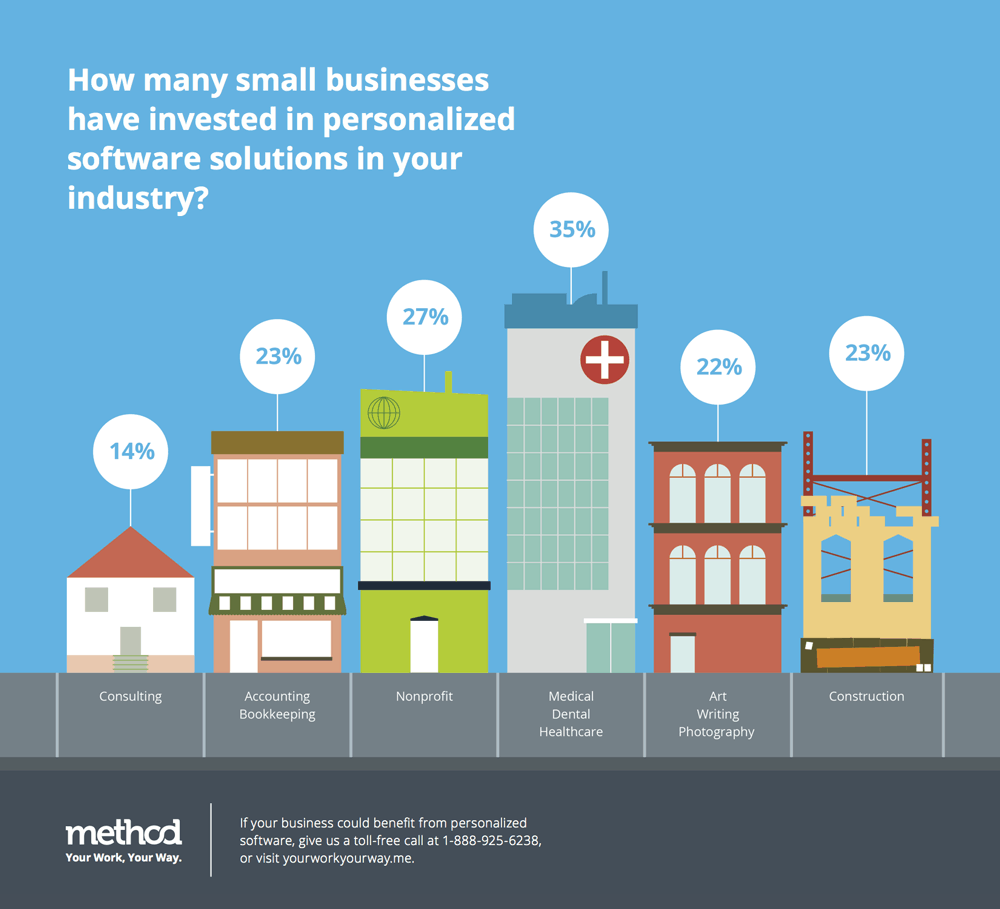 How many small businesses have invested in personalized software solutions in your industry?

14%
23%
27%
35%
22%
23%

Consulting

Accounting
Bookkeeping

Nonprofit

Medical
Dental
Healthcare

Art
Writing
Photography

Construction

method
Your Work, Your Way.

If your business could benefit from personalized software, give us a toll-free call at 1-888-925-6238, or visit yourworkyourway.me.